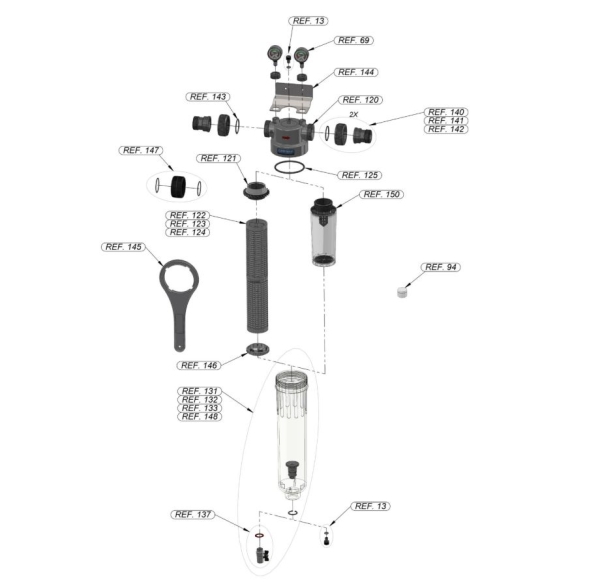 REF. 13
REF. 69
REF. 144
REF. 143
REF. 120
2X
REF. 140
REF. 141
REF. 142
REF. 147
REF. 121
REF. 125
REF. 150
REF. 122
REF. 123
REF. 124
REF. 145
REF. 94
REF. 146
REF. 131
REF. 132
REF. 133
REF. 148
REF. 13
REF. 137